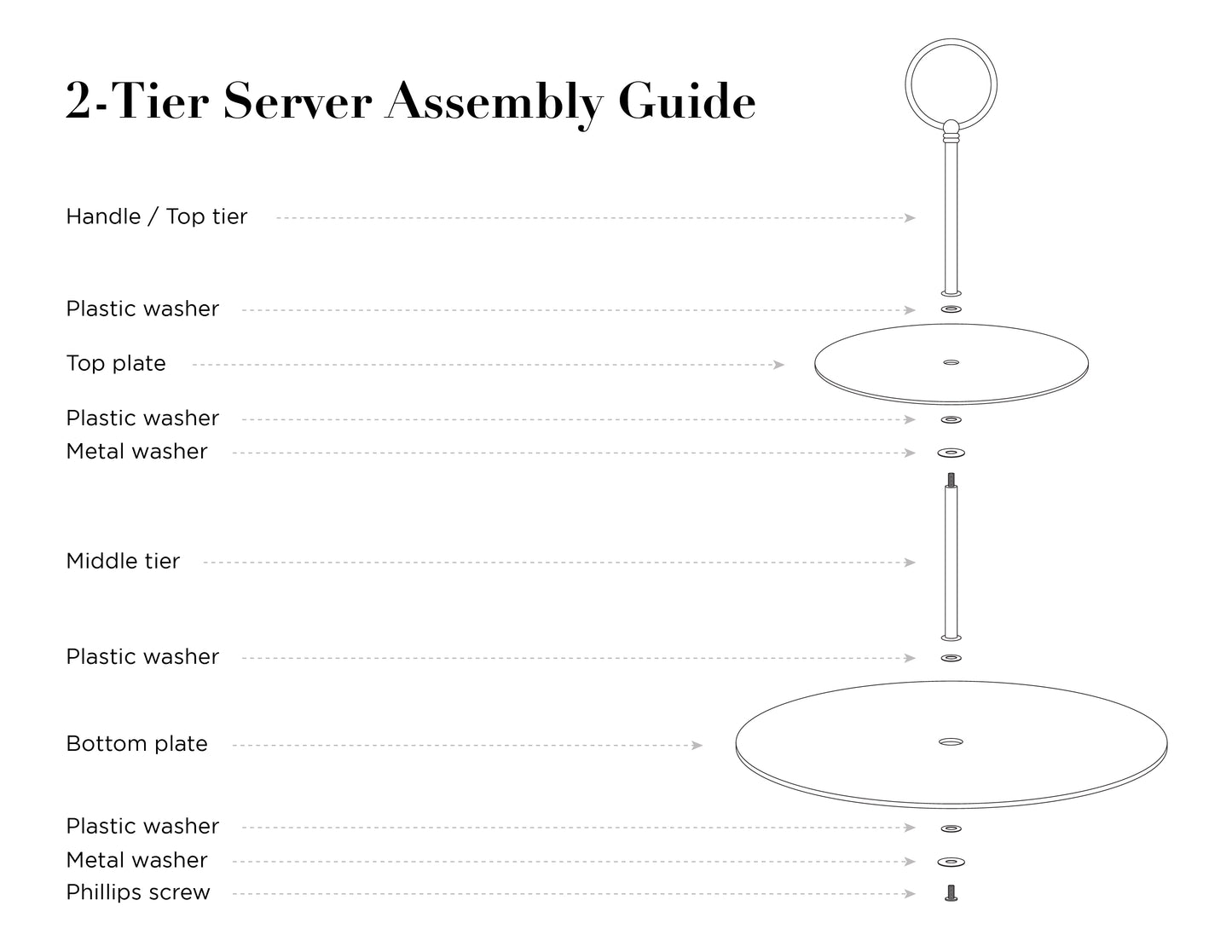 2-Tier Server Assembly Guide

Handle / Top tier

Plastic washer

Top plate

Plastic washer

Metal washer

Middle tier

Plastic washer

Bottom plate

Plastic washer

Metal washer

Phillips screw